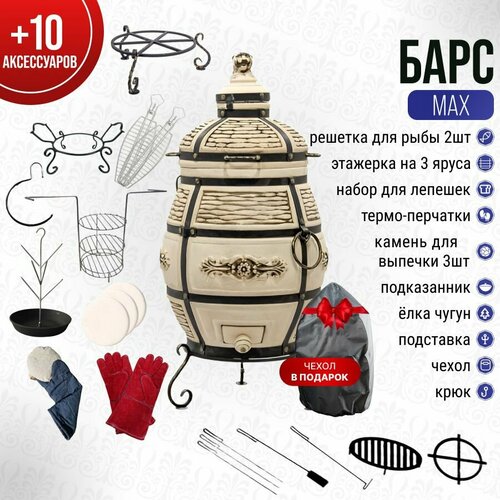 +10 АКСЕССУАРОВ

БАРС
MAX

решетка для рыбы 2шт
этажерка на 3 яруса
набор для лепешек
термо-перчатки
камень для выпечки 3шт
подказанник
ёлка чугун
подставка
чехол
крюк

ЧЕХОЛ В ПОДАРОК